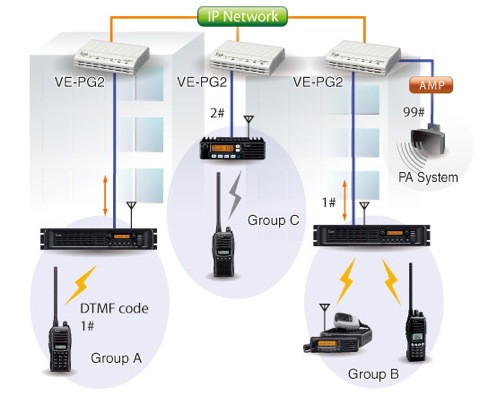 IP Network

VE-PG2

VE-PG2

VE-PG2

AMP

2#

99#

PA System

1#

Group C

DTMF code
1#

Group A

Group B